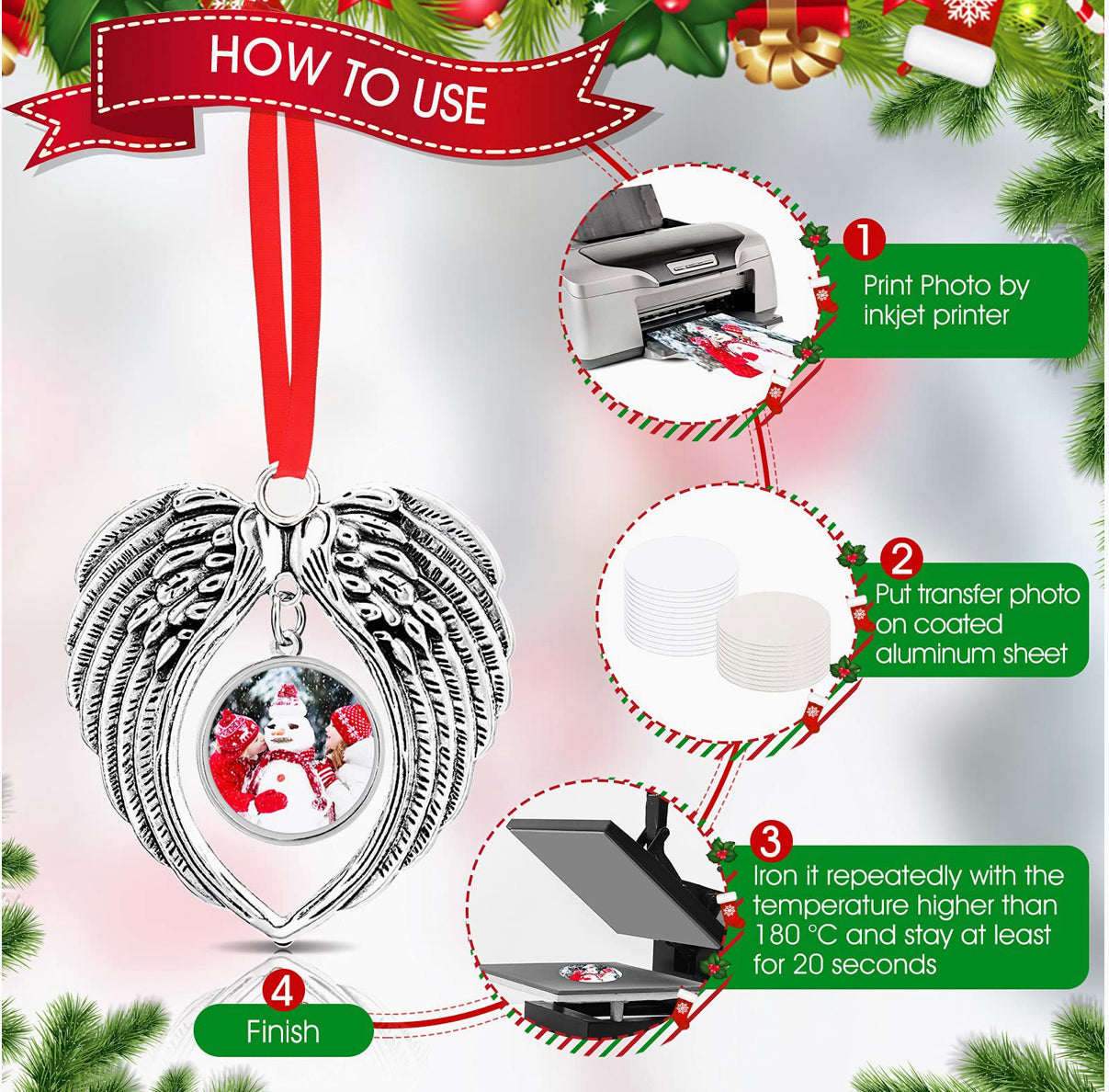 HOW TO USE

1
Print Photo by inkjet printer

2
Put transfer photo on coated aluminum sheet

3
Iron it repeatedly with the temperature higher than 180 °C and stay at least for 20 seconds

4
Finish